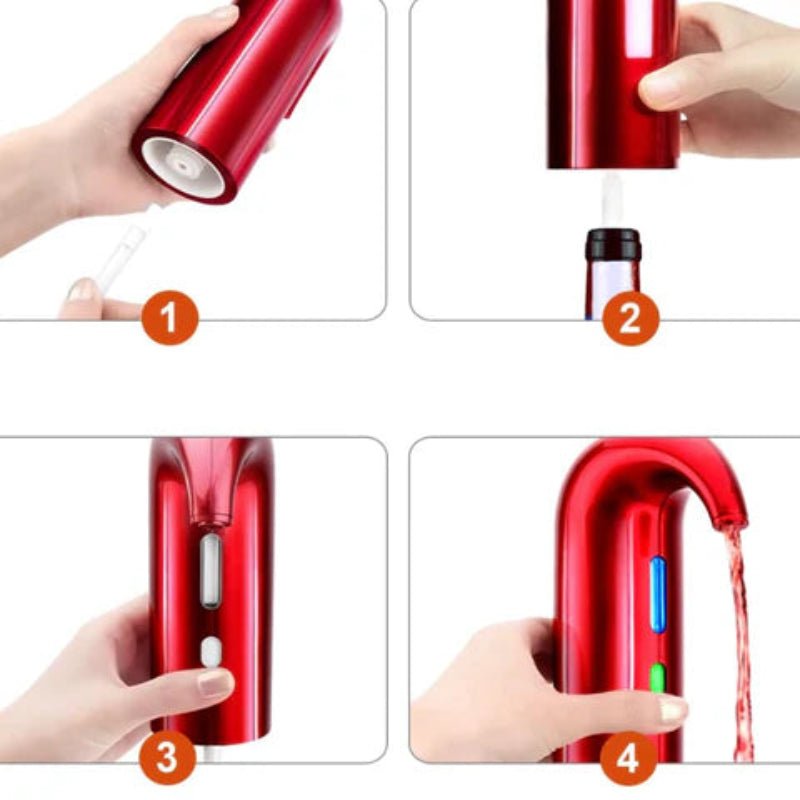 1
2
3
4